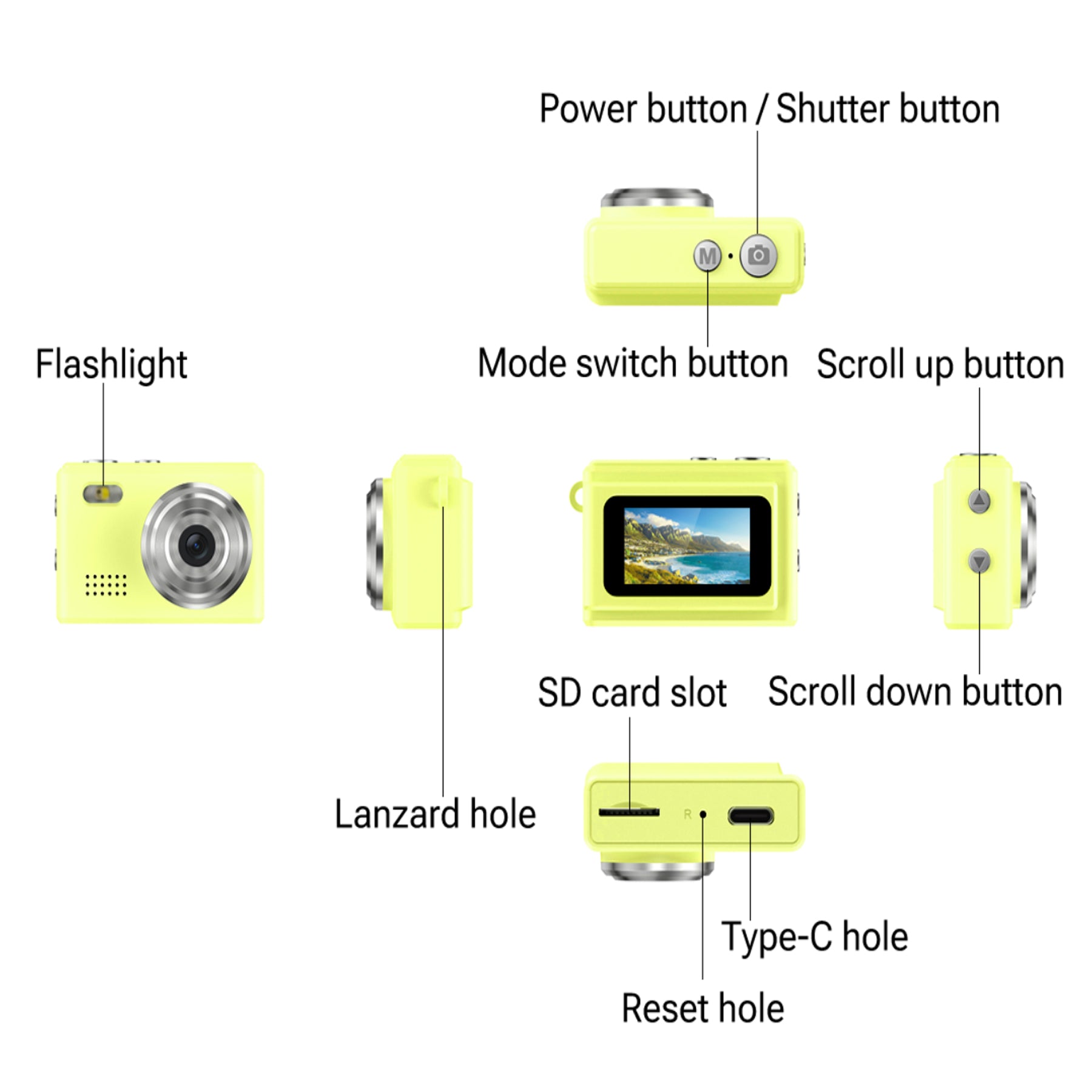 Power button / Shutter button

M

Flashlight

Mode switch button

Scroll up button

SD card slot

Scroll down button

Lanzard hole

R

Type-C hole

Reset hole