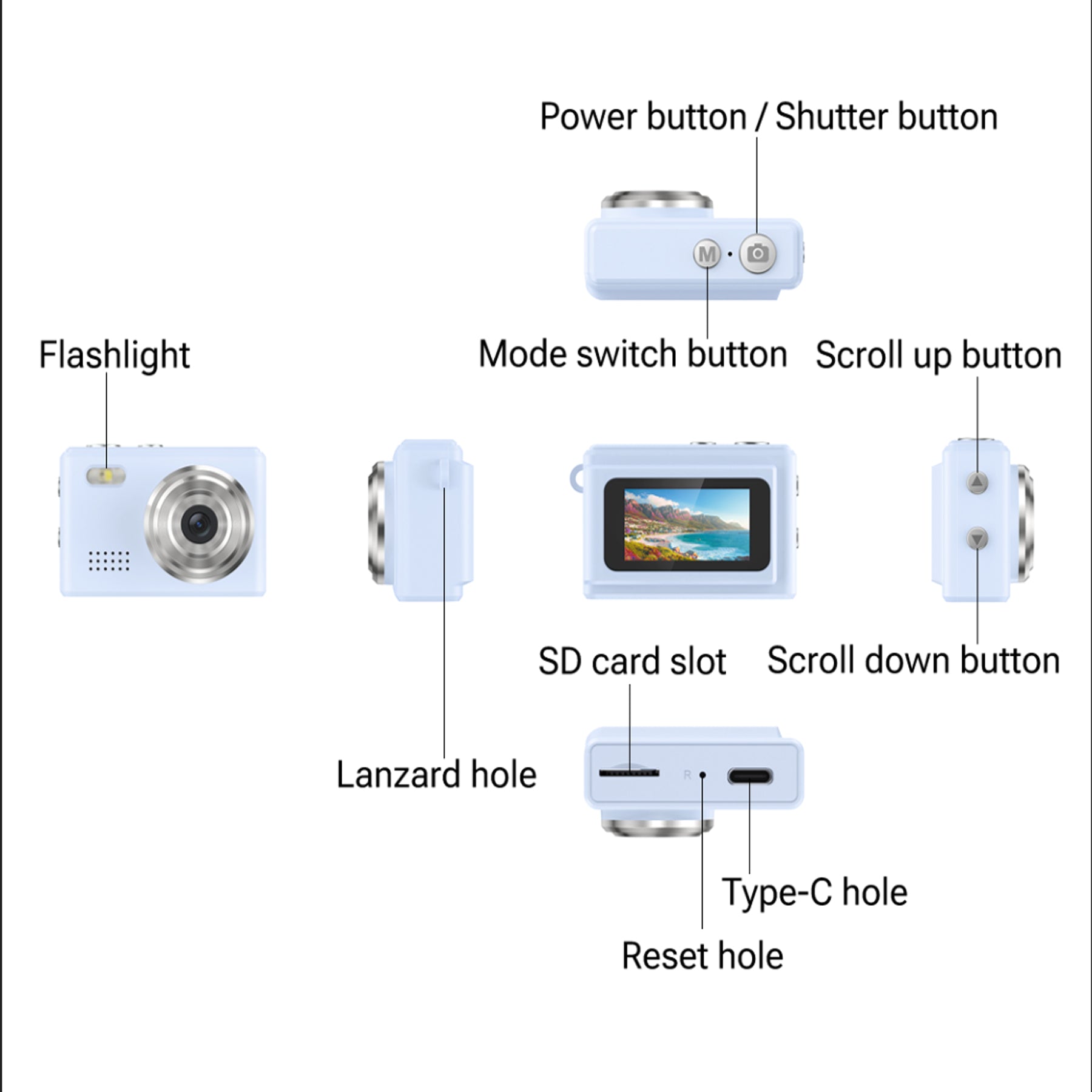 Power button / Shutter button

M

Flashlight

Mode switch button

Scroll up button

SD card slot

Scroll down button

Lanzard hole

R

Type-C hole

Reset hole