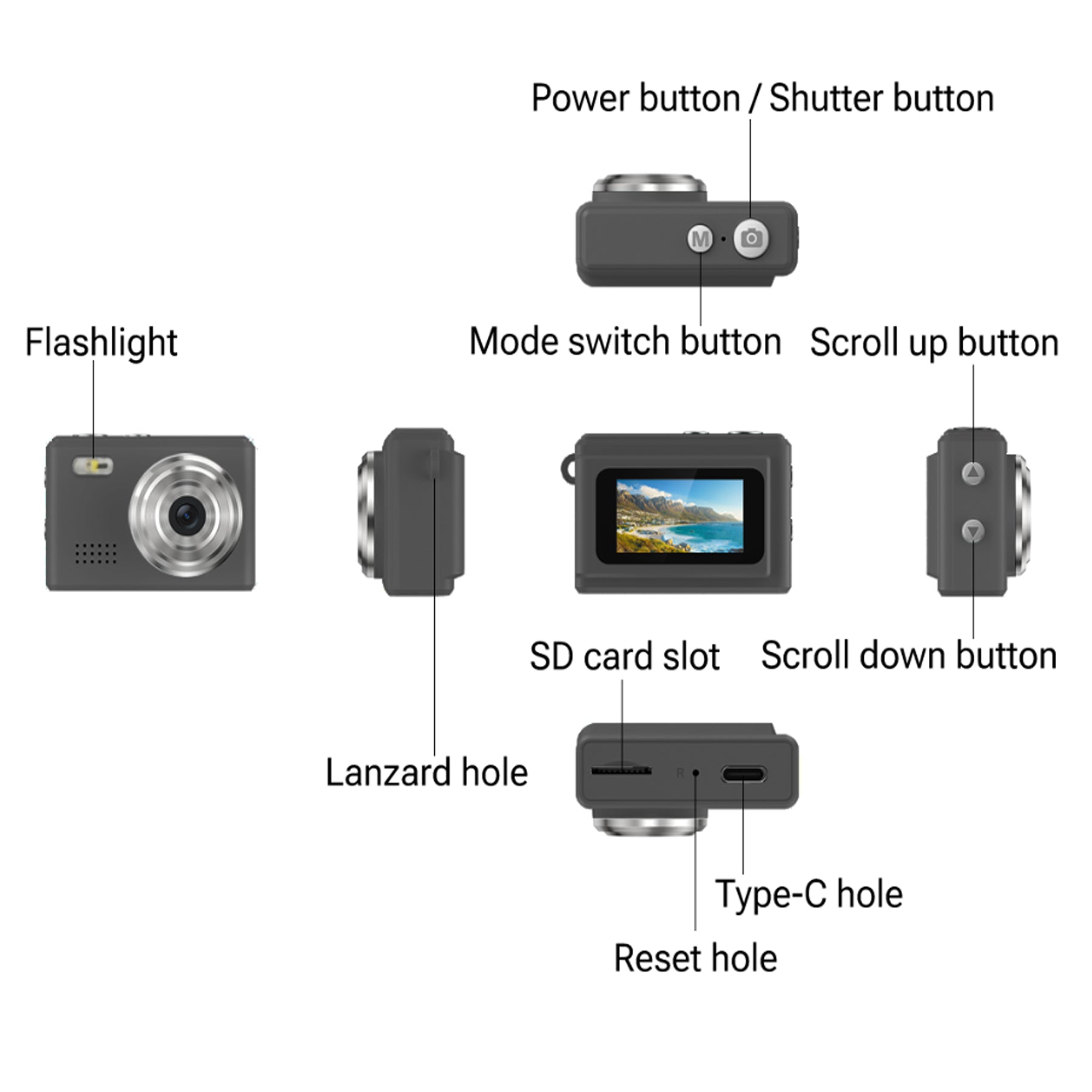 Power button / Shutter button

M

Flashlight

Mode switch button

Scroll up button

SD card slot

Scroll down button

Lanzard hole

R

Type-C hole

Reset hole