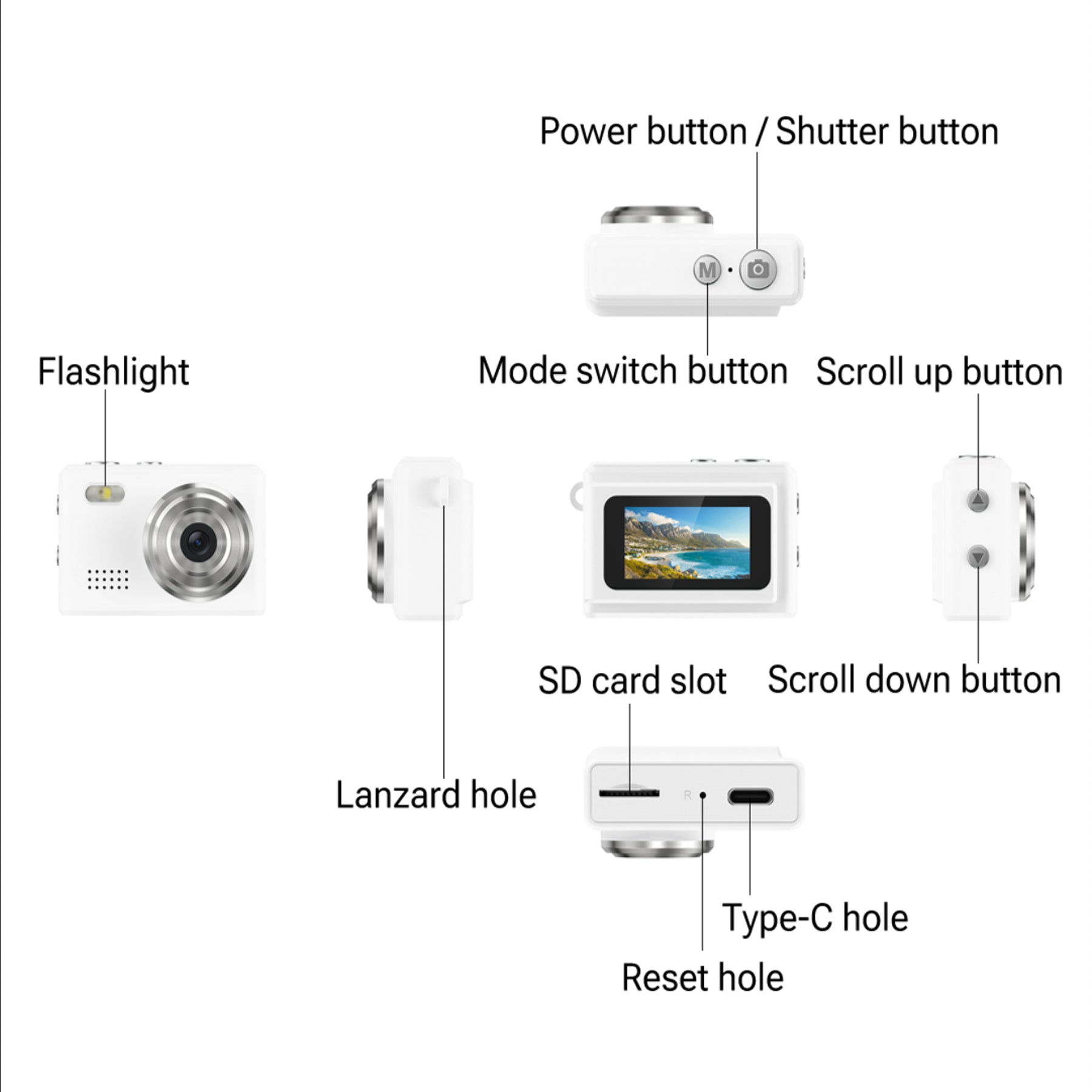 Power button / Shutter button

M

Flashlight

Mode switch button

Scroll up button

SD card slot

Scroll down button

Lanzard hole

R

Type-C hole

Reset hole